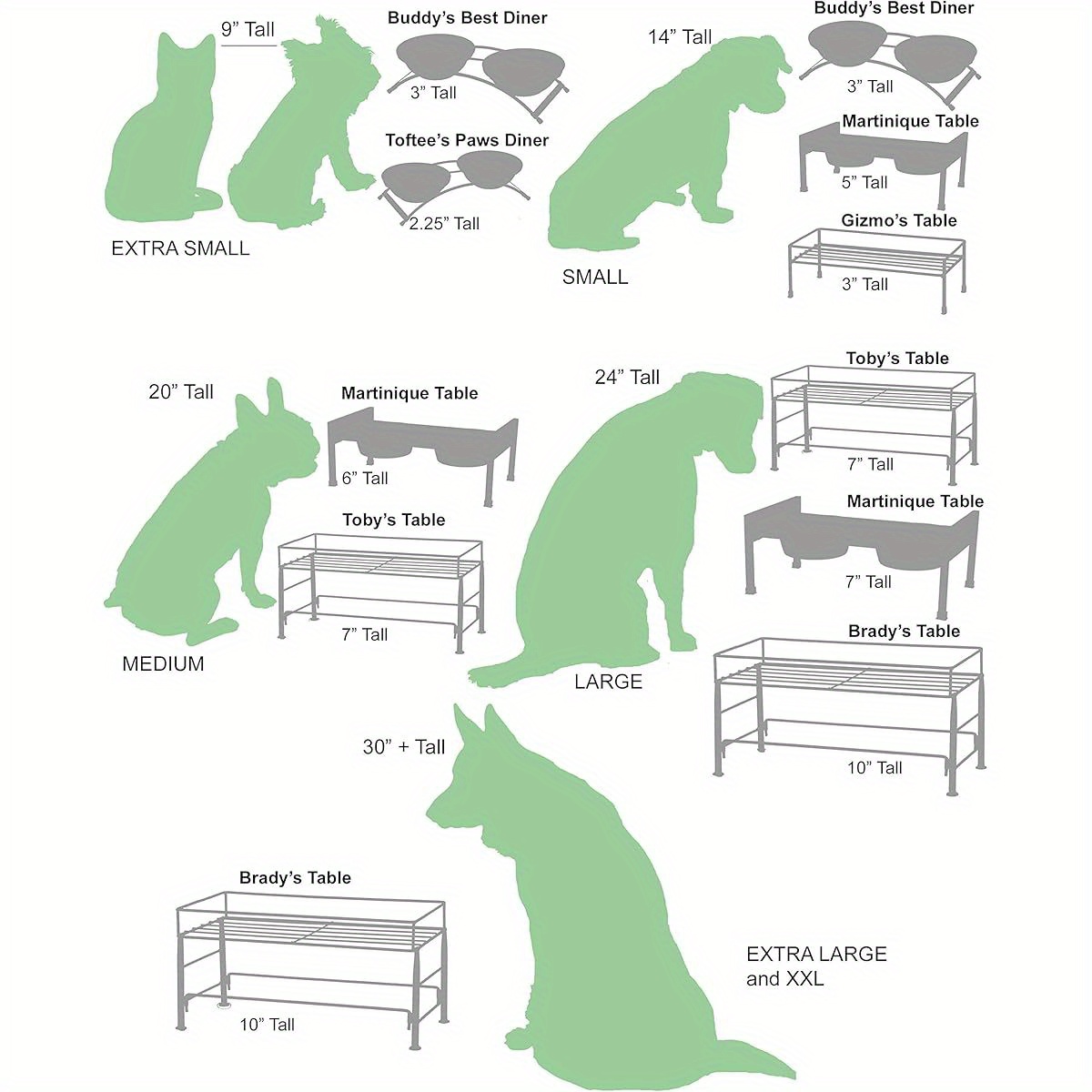 9” Tall

Buddy’s Best Diner

3” Tall

Toftee’s Paws Diner

2.25” Tall

EXTRA SMALL

14” Tall

Buddy’s Best Diner

3” Tall

Martinique Table

5” Tall

Gizmo’s Table

3” Tall

SMALL

20” Tall

Martinique Table

6” Tall

Toby’s Table

7” Tall

MEDIUM

24” Tall

Toby’s Table

7” Tall

Martinique Table

7” Tall

Brady’s Table

10” Tall

LARGE

30” + Tall

Brady’s Table

10” Tall

EXTRA LARGE and XXL